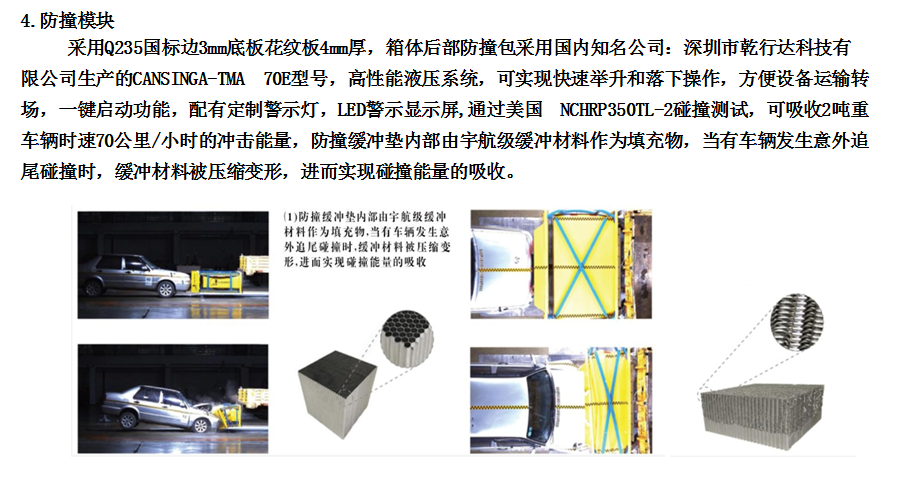 4.防撞模块

采用Q235国标边3mm底板花纹板4mm厚，箱体后部防撞包采用国内知名公司：深圳市乾行达科技有限公司生产的CANSINGA-TMA 70E型号，高性能液压系统，可实现快速举升和落下操作，方便设备运输转场，一键启动功能，配有定制警示灯，LED警示显示屏,通过美国 NCHRP350TL-2碰撞测试，可吸收2吨重车辆时速70公里/小时的冲击能量，防撞缓冲垫内部由宇航级缓冲材料作为填充物，当有车辆发生意外追尾碰撞时，缓冲材料被压缩变形，进而实现碰撞能量的吸收。

(1)防撞缓冲垫内部由宇航级缓冲材料作为填充物,当有车辆发生意外追尾碰撞时,缓冲材料被压缩变形,进而实现碰撞能量的吸收